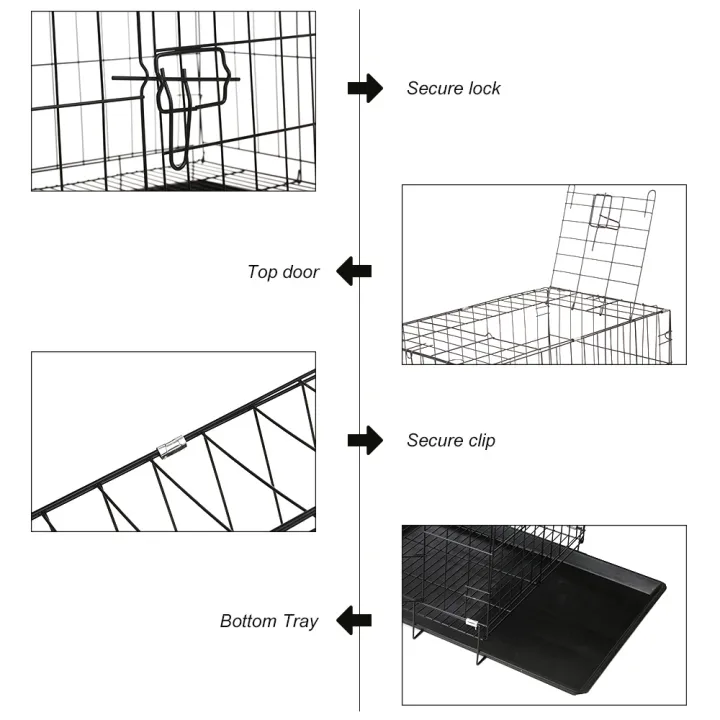 Secure lock

Top door

Secure clip

Bottom Tray