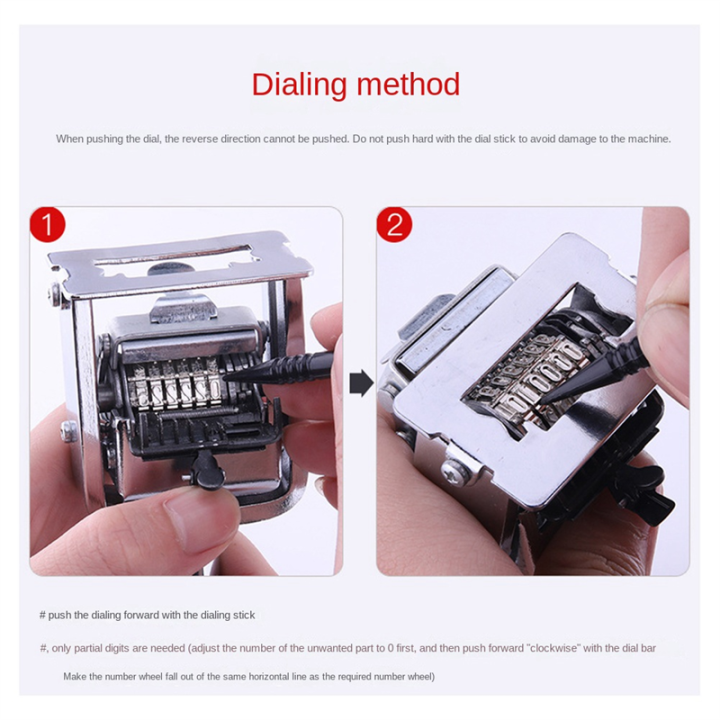 Dialing method

When pushing the dial, the reverse direction cannot be pushed. Do not push hard with the dial stick to avoid damage to the machine.

1

2

# push the dialing forward with the dialing stick

#, only partial digits are needed (adjust the number of the unwanted part to 0 first, and then push forward "clockwise" with the dial bar

Make the number wheel fall out of the same horizontal line as the required number wheel)