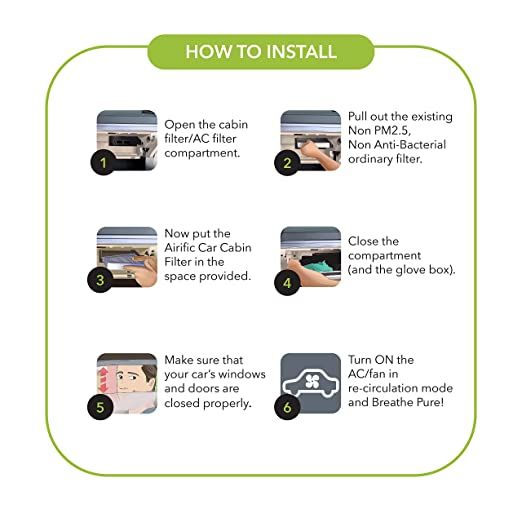 HOW TO INSTALL

1 Open the cabin filter/AC filter compartment.

2 Pull out the existing Non PM2.5, Non Anti-Bacterial ordinary filter.

3 Now put the Airific Car Cabin Filter in the space provided.

4 Close the compartment (and the glove box).

5 Make sure that your car's windows and doors are closed properly.

6 Turn ON the AC/fan in re-circulation mode and Breathe Pure!