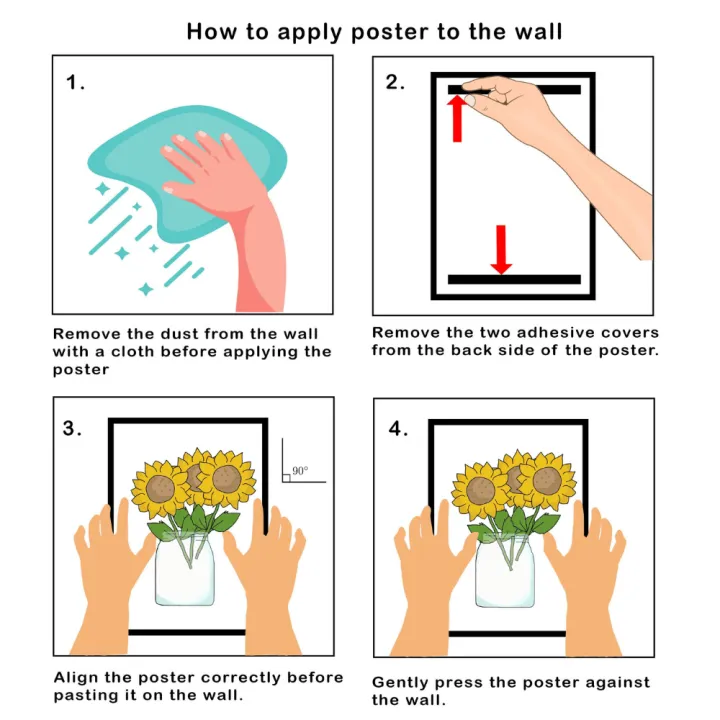 How to apply poster to the wall

1.

Remove the dust from the wall with a cloth before applying the poster

2.

Remove the two adhesive covers from the back side of the poster.

3.

90°

Align the poster correctly before pasting it on the wall.

4.

Gently press the poster against the wall.