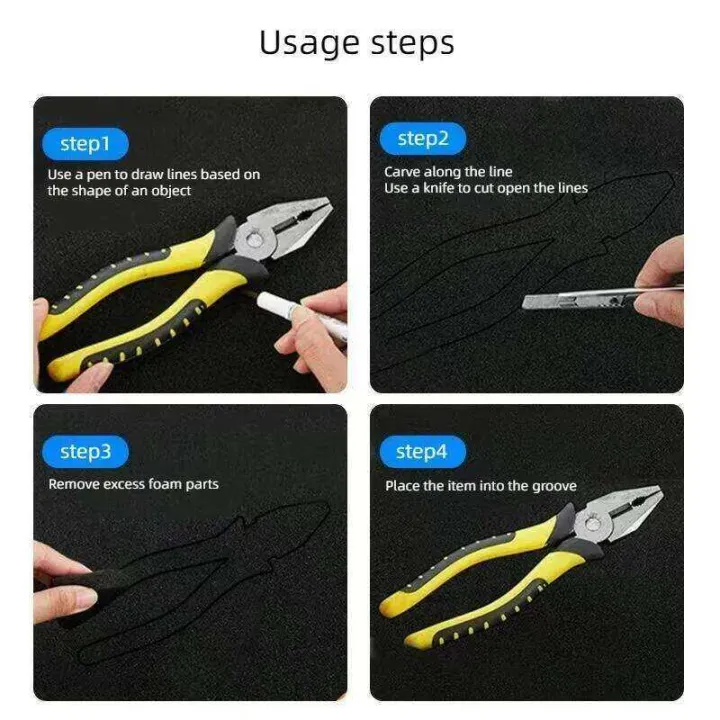 Usage steps

step1

Use a pen to draw lines based on the shape of an object

step2

Carve along the line
Use a knife to cut open the lines

step3

Remove excess foam parts

step4

Place the item into the groove