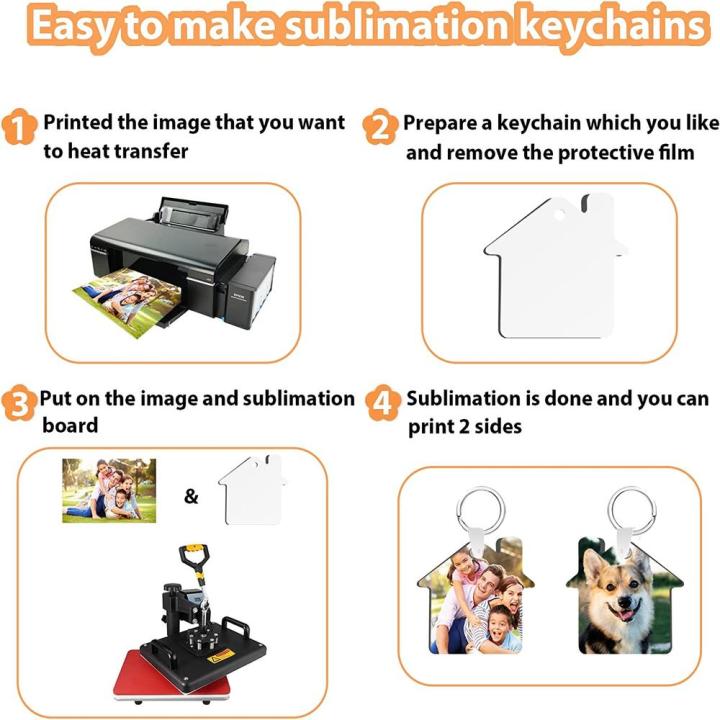 Easy to make sublimation keychains

1 Printed the image that you want to heat transfer

2 Prepare a keychain which you like and remove the protective film

3 Put on the image and sublimation board

&

4 Sublimation is done and you can print 2 sides