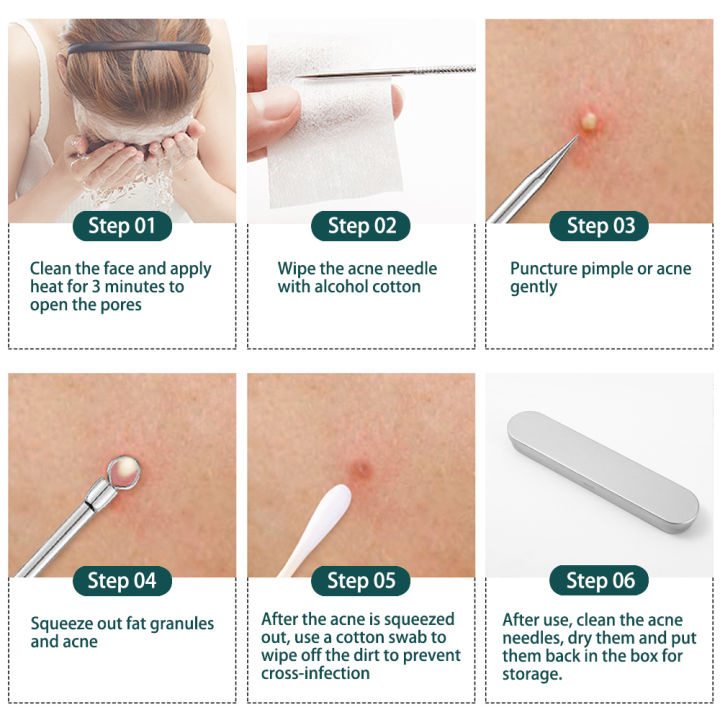 Step 01

Clean the face and apply heat for 3 minutes to open the pores

Step 02

Wipe the acne needle with alcohol cotton

Step 03

Puncture pimple or acne gently

Step 04

Squeeze out fat granules and acne

Step 05

After the acne is squeezed out, use a cotton swab to wipe off the dirt to prevent cross-infection

Step 06

After use, clean the acne needles, dry them and put them back in the box for storage.