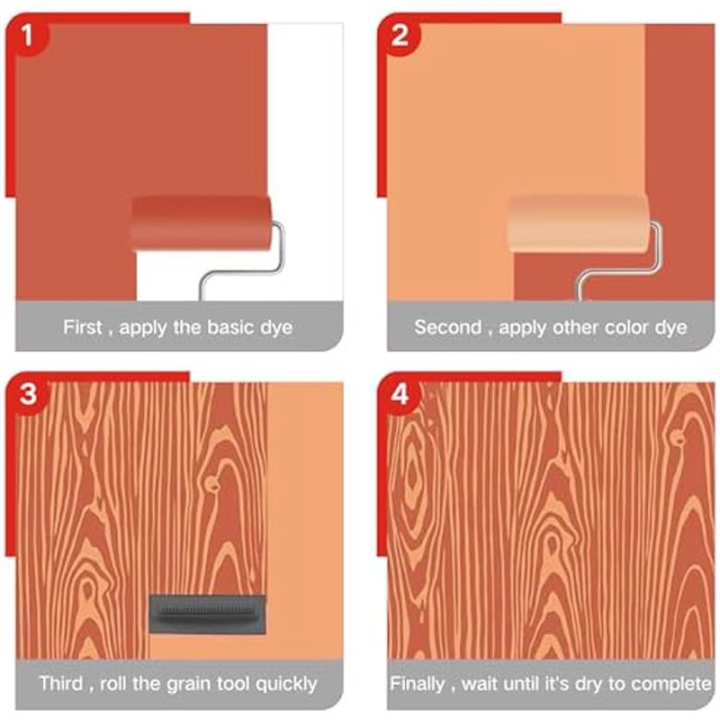 1

First , apply the basic dye

2

Second , apply other color dye

3

Third , roll the grain tool quickly

4

Finally , wait until it's dry to complete