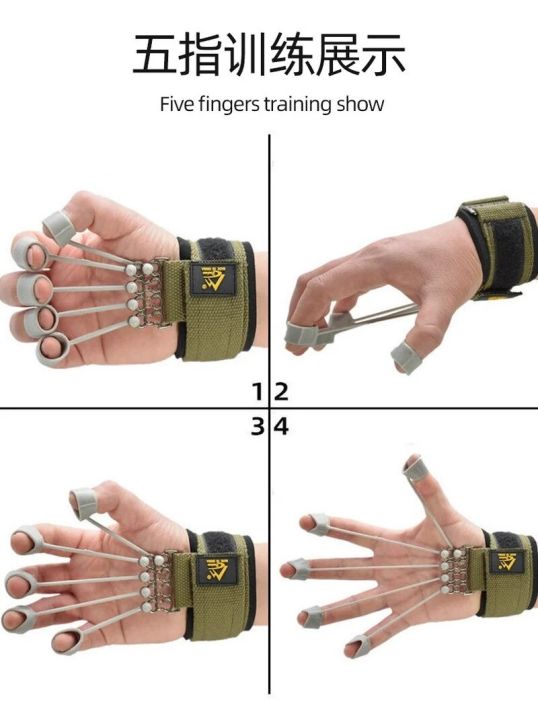 五指训练展示

Five fingers training show

1 2

3 4