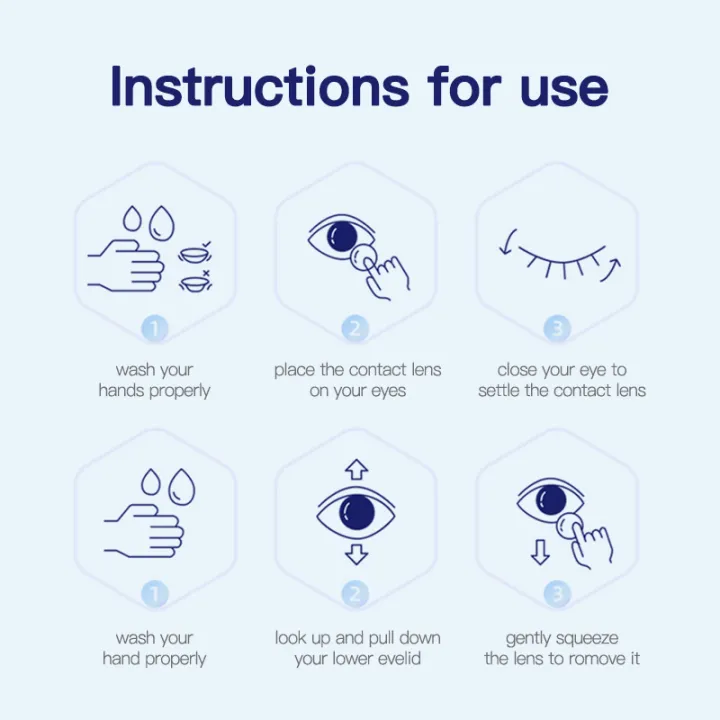 Instructions for use

1

wash your hands properly

2

place the contact lens on your eyes

3

close your eye to settle the contact lens

1

wash your hand properly

2

look up and pull down your lower evelid

3

gently squeeze the lens to romove it