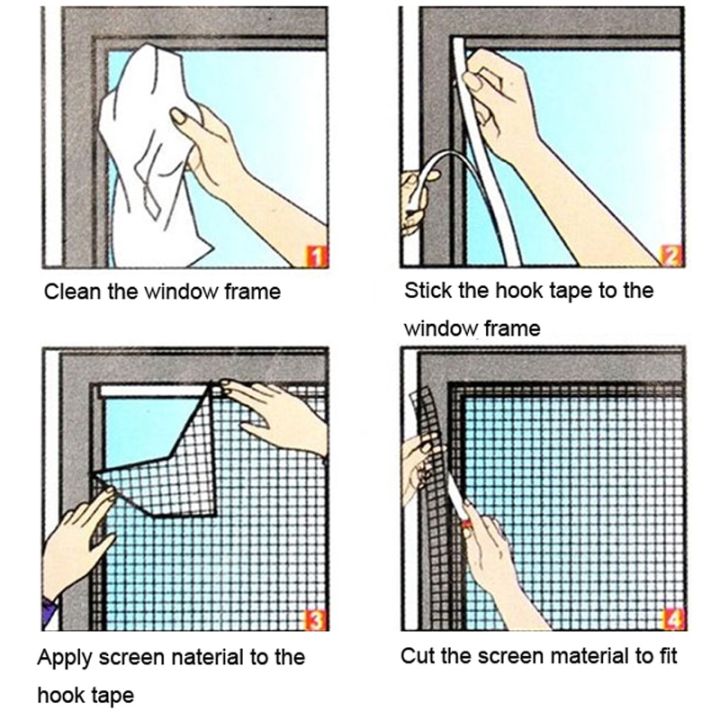 1

Clean the window frame

2

Stick the hook tape to the window frame

3

Apply screen naterial to the hook tape

4

Cut the screen material to fit