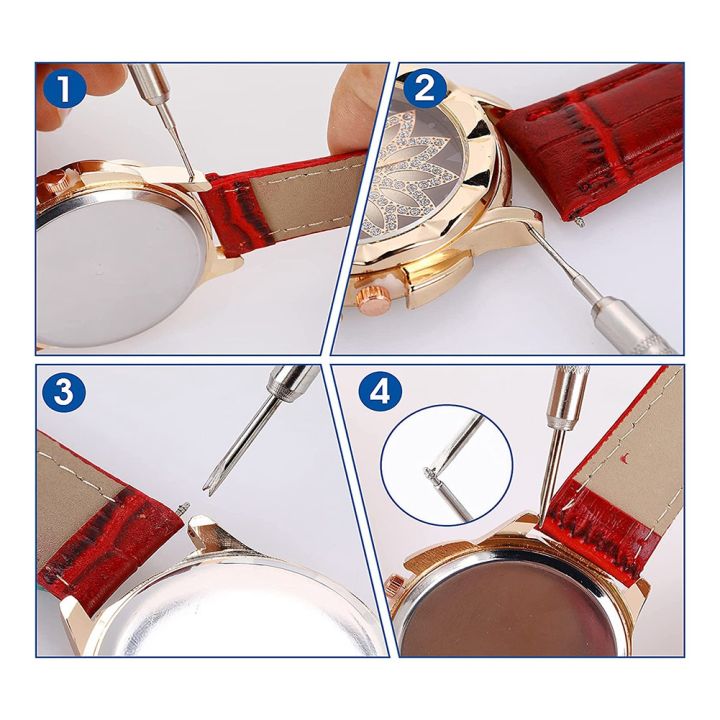 1

2

3

4