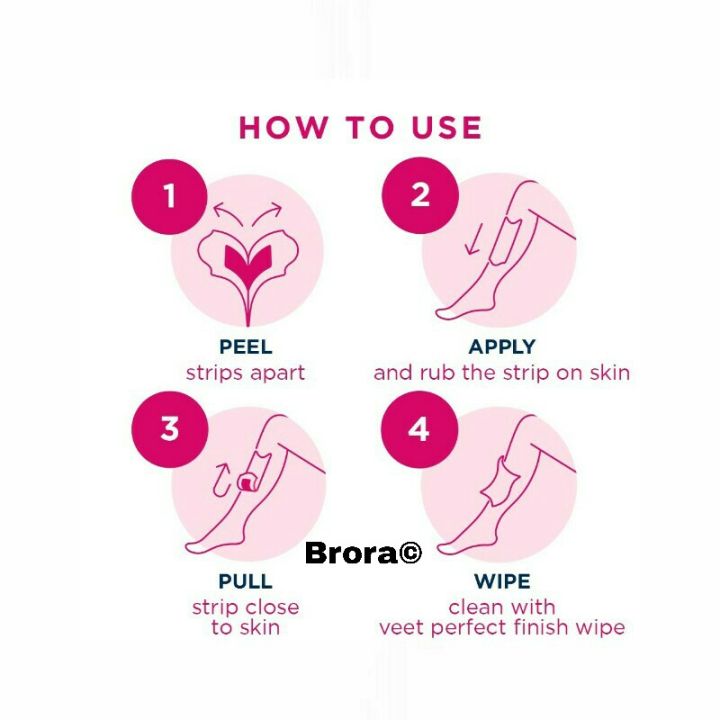 HOW TO USE

1

PEEL
strips apart

2

APPLY
and rub the strip on skin

3

PULL
strip close to skin

Brora©

4

WIPE
clean with veet perfect finish wipe