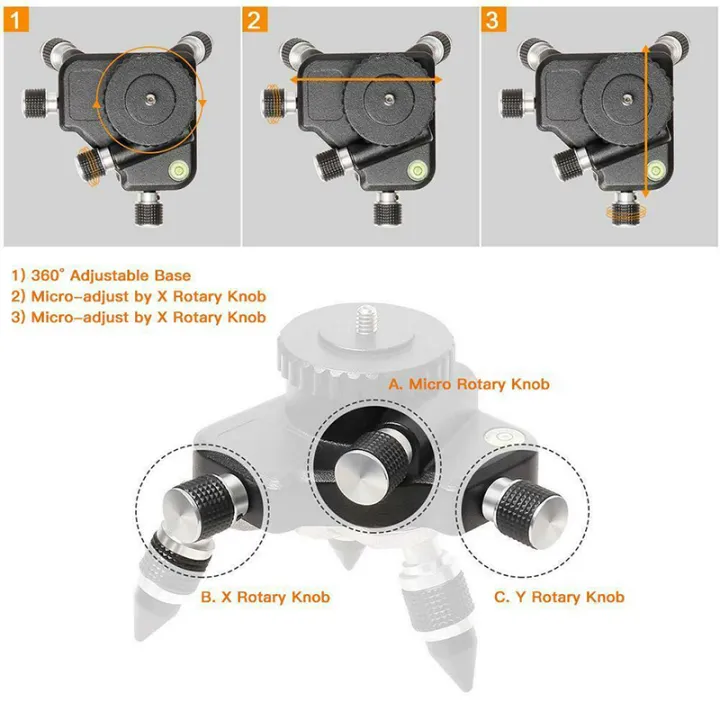 1

2

3

1) 360° Adjustable Base
2) Micro-adjust by X Rotary Knob
3) Micro-adjust by X Rotary Knob

A. Micro Rotary Knob

B. X Rotary Knob

C. Y Rotary Knob