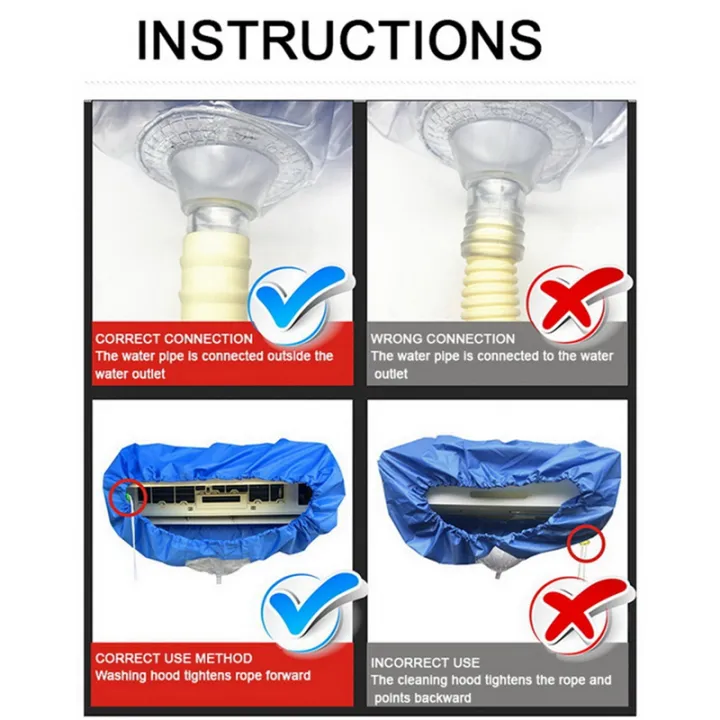 INSTRUCTIONS

CORRECT CONNECTION
The water pipe is connected outside the water outlet

WRONG CONNECTION
The water pipe is connected to the water outlet

CORRECT USE METHOD
Washing hood tightens rope forward

INCORRECT USE
The cleaning hood tightens the rope and points backward