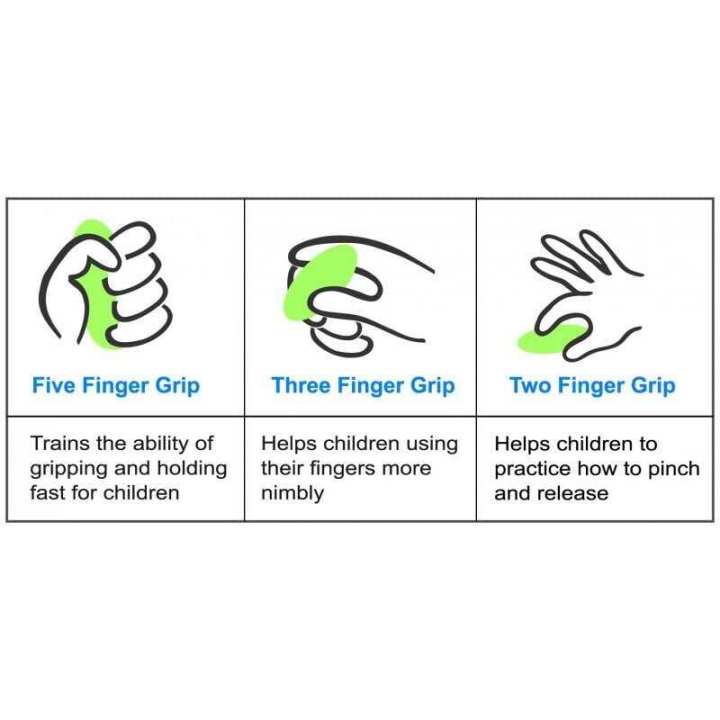 | Five Finger Grip | Three Finger Grip | Two Finger Grip |
|---|---|---|
| Trains the ability of gripping and holding fast for children | Helps children using their fingers more nimbly | Helps children to practice how to pinch and release |