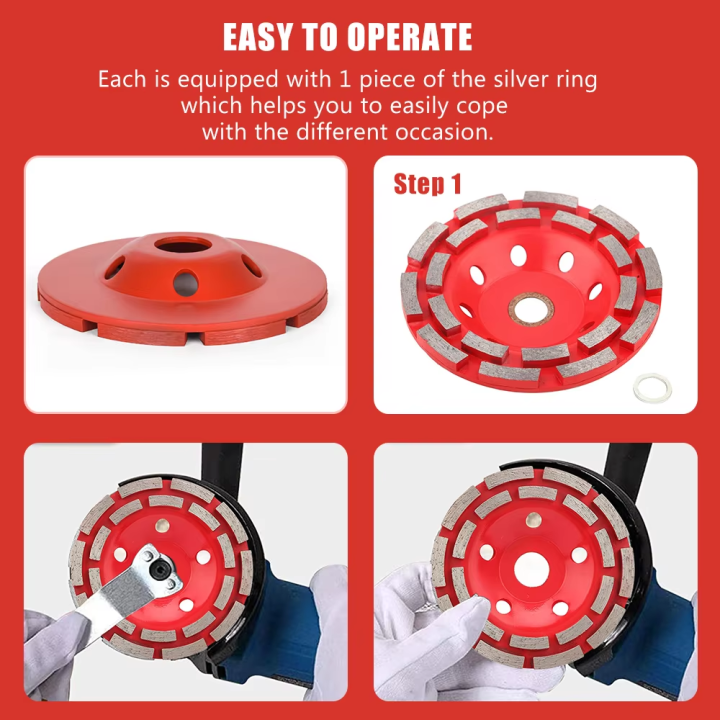 EASY TO OPERATE

Each is equipped with 1 piece of the silver ring which helps you to easily cope with the different occasion.

Step 1