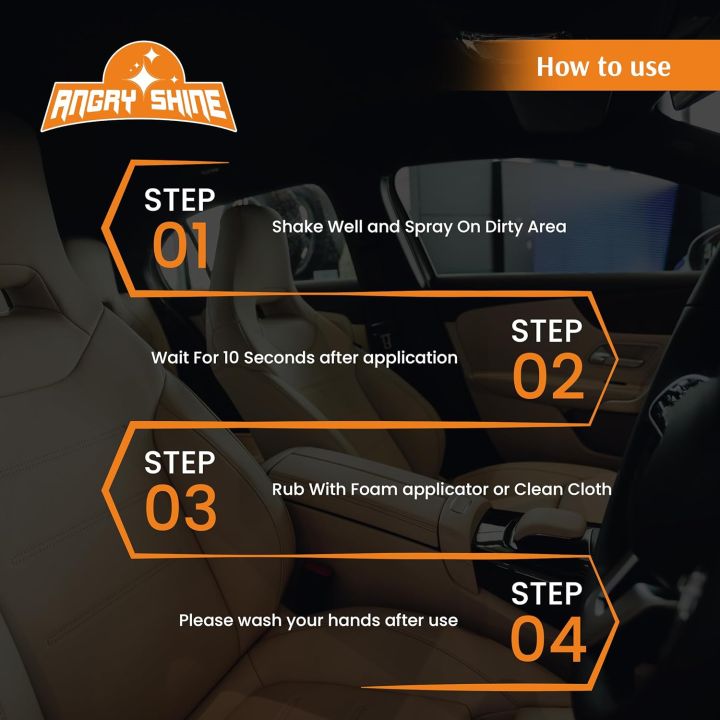 ANGRY SHINE

How to use

STEP
01
Shake Well and Spray On Dirty Area

Wait For 10 Seconds after application
STEP
02

STEP
03
Rub With Foam applicator or Clean Cloth

Please wash your hands after use
STEP
04