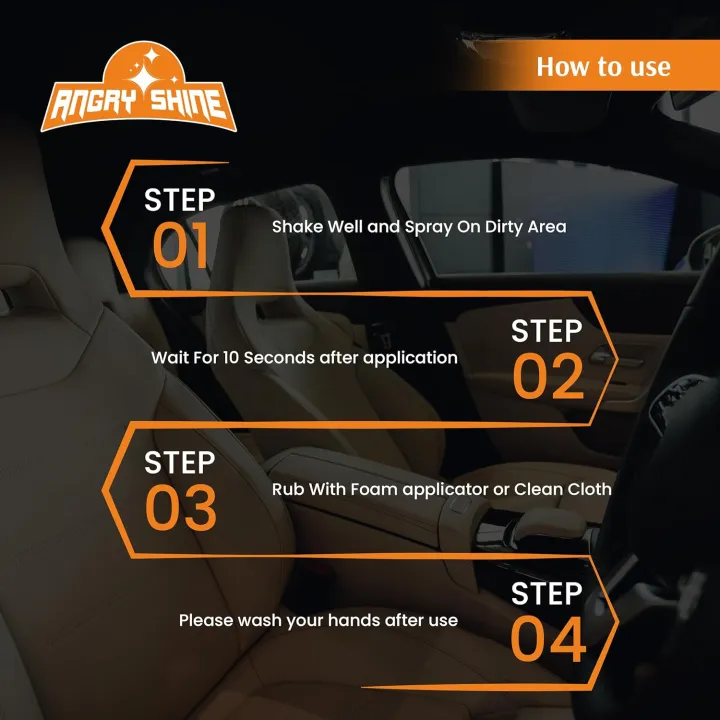 ANGRY SHINE

How to use

STEP 01
Shake Well and Spray On Dirty Area

Wait For 10 Seconds after application
STEP 02

STEP 03
Rub With Foam applicator or Clean Cloth

Please wash your hands after use
STEP 04