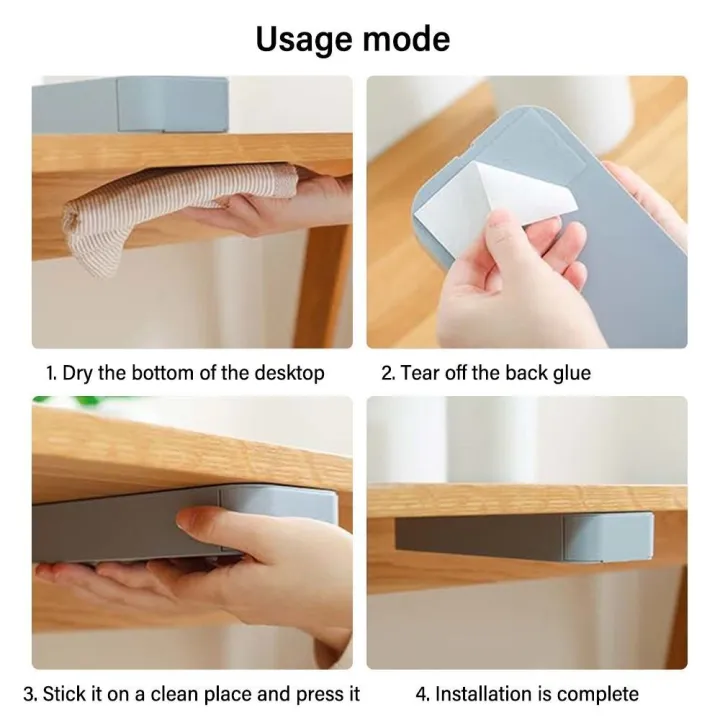 Usage mode

1. Dry the bottom of the desktop

2. Tear off the back glue

3. Stick it on a clean place and press it

4. Installation is complete