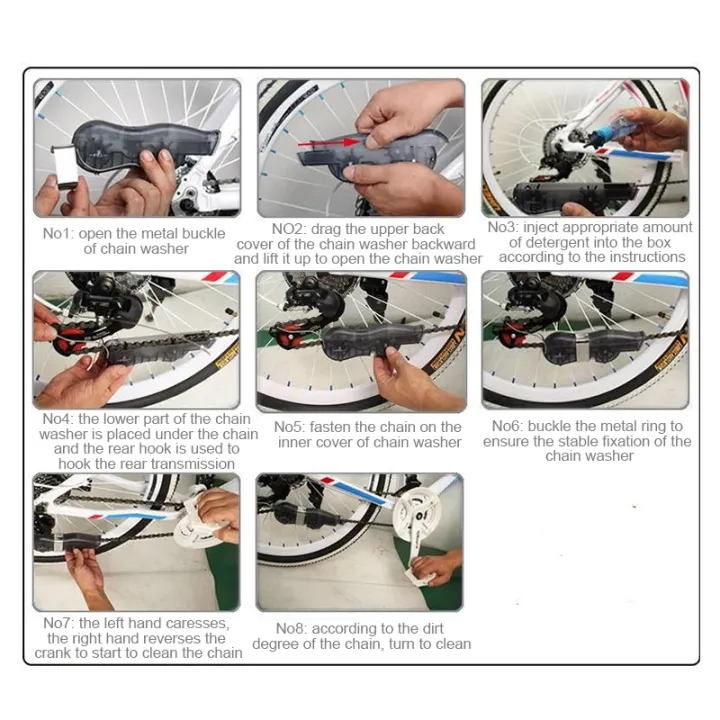 No1: open the metal buckle of chain washer

NO2: drag the upper back cover of the chain washer backward and lift it up to open the chain washer

No3: inject appropriate amount of detergent into the box according to the instructions

No4: the lower part of the chain washer is placed under the chain and the rear hook is used to hook the rear transmission

No5: fasten the chain on the inner cover of chain washer

No6: buckle the metal ring to ensure the stable fixation of the chain washer

No7: the left hand caresses, the right hand reverses the crank to start to clean the chain

No8: according to the dirt degree of the chain, turn to clean