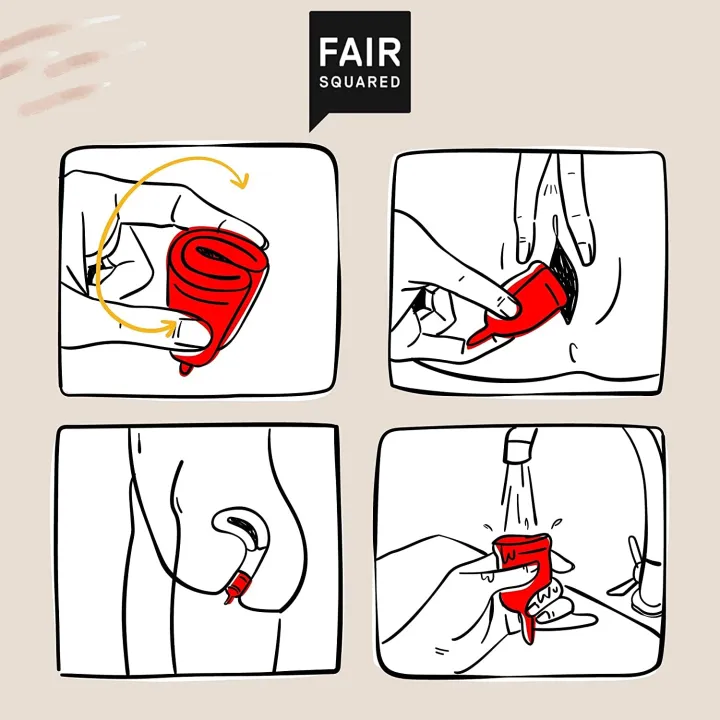 FAIR
SQUARED