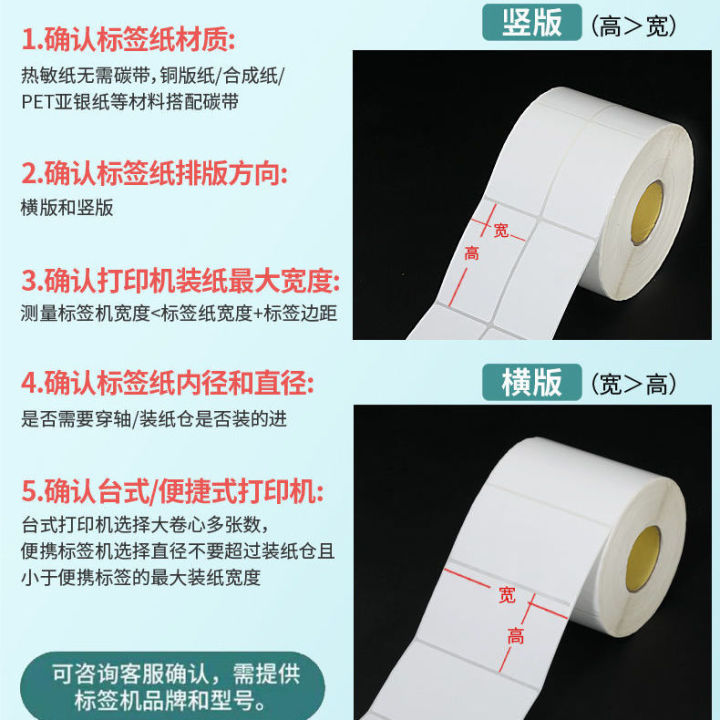 1.确认标签纸材质:
热敏纸无需碳带，铜版纸/合成纸/PET亚银纸等材料搭配碳带

2.确认标签纸排版方向:
横版和竖版

3.确认打印机装纸最大宽度:
测量标签机宽度<标签纸宽度+标签边距

4.确认标签纸内径和直径:
是否需要穿轴/装纸仓是否装的进

5.确认台式/便捷式打印机:
台式打印机选择大卷心多张数，
便携标签机选择直径不要超过装纸仓且小于便携标签的最大装纸宽度

可咨询客服确认，需提供标签机品牌和型号。

竖版 (高>宽)

宽
高

横版 (宽>高)

宽
高