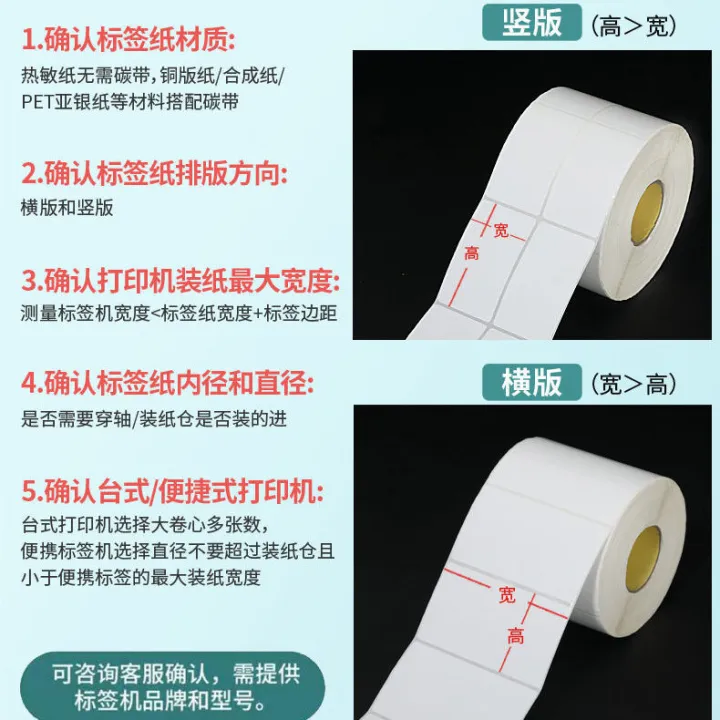 1.确认标签纸材质:
热敏纸无需碳带,铜版纸/合成纸/PET亚银纸等材料搭配碳带

2.确认标签纸排版方向:
横版和竖版

3.确认打印机装纸最大宽度:
测量标签机宽度<标签纸宽度+标签边距

4.确认标签纸内径和直径:
是否需要穿轴/装纸仓是否装的进

5.确认台式/便捷式打印机:
台式打印机选择大卷心多张数,
便携标签机选择直径不要超过装纸仓且小于便携标签的最大装纸宽度

可咨询客服确认，需提供标签机品牌和型号。

竖版 (高>宽)

宽
高

横版 (宽>高)

宽
高