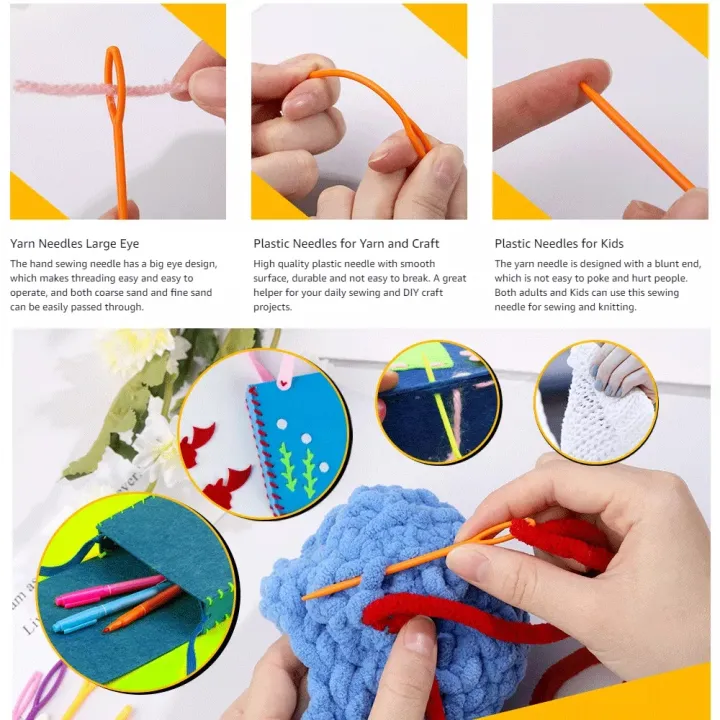 Yarn Needles Large Eye

The hand sewing needle has a big eye design, which makes threading easy and easy to operate, and both coarse sand and fine sand can be easily passed through.

Plastic Needles for Yarn and Craft

High quality plastic needle with smooth surface, durable and not easy to break. A great helper for your daily sewing and DIY craft projects.

Plastic Needles for Kids

The yarn needle is designed with a blunt end, which is not easy to poke and hurt people. Both adults and Kids can use this sewing needle for sewing and knitting.