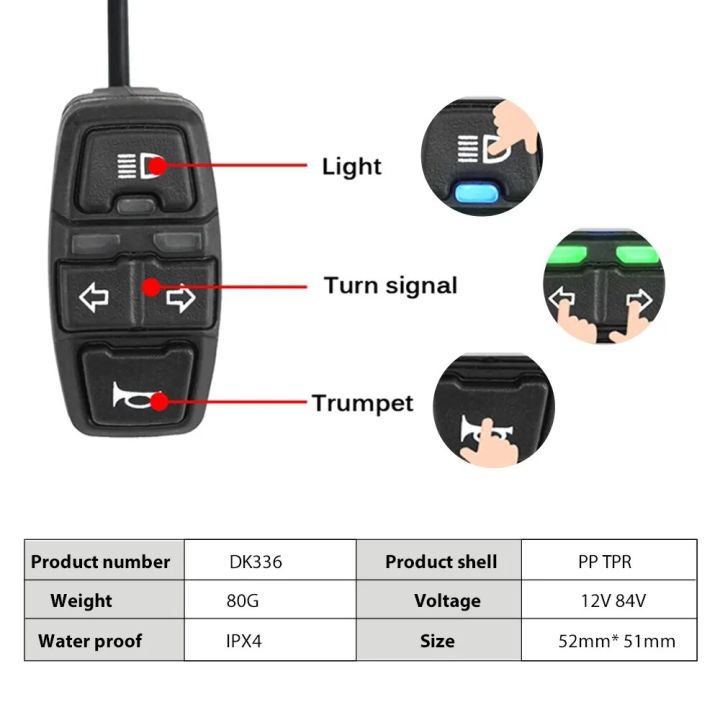 Light

Turn signal

Trumpet

| Product number | DK336 | Product shell | PP TPR |
|---|---|---|---|
| Weight | 80G | Voltage | 12V 84V |
| Water proof | IPX4 | Size | 52mm* 51mm |