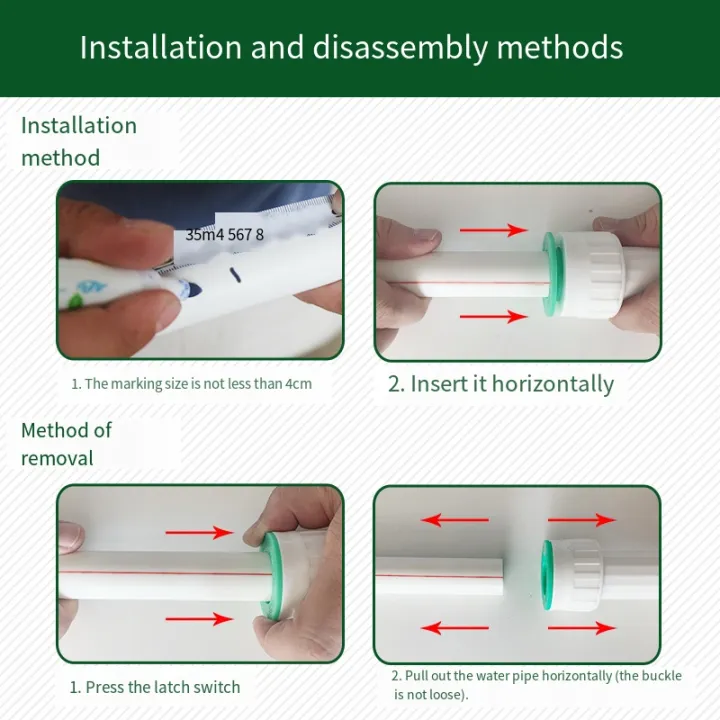 Installation and disassembly methods

Installation method

35m4 567 8

1. The marking size is not less than 4cm

2. Insert it horizontally

Method of removal

1. Press the latch switch

2. Pull out the water pipe horizontally (the buckle is not loose).