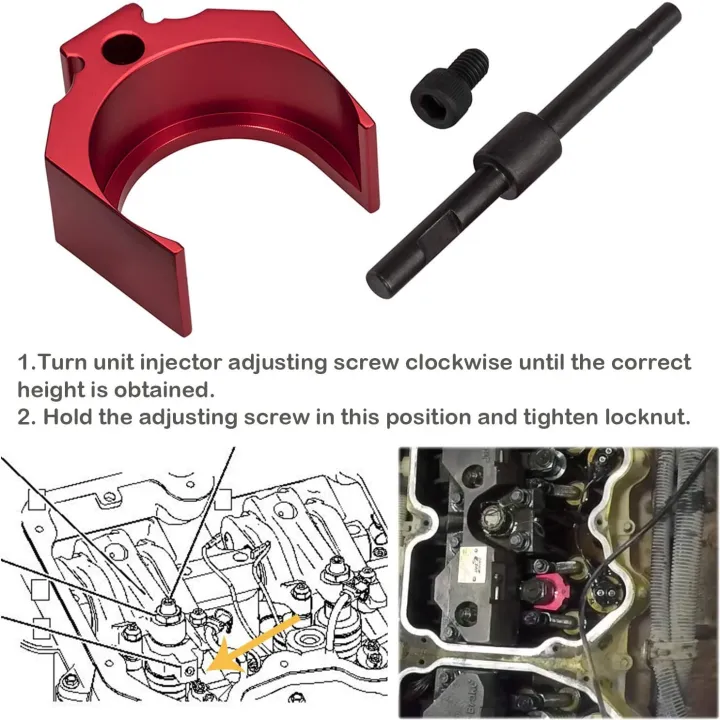 1.Turn unit injector adjusting screw clockwise until the correct height is obtained.
2. Hold the adjusting screw in this position and tighten locknut.