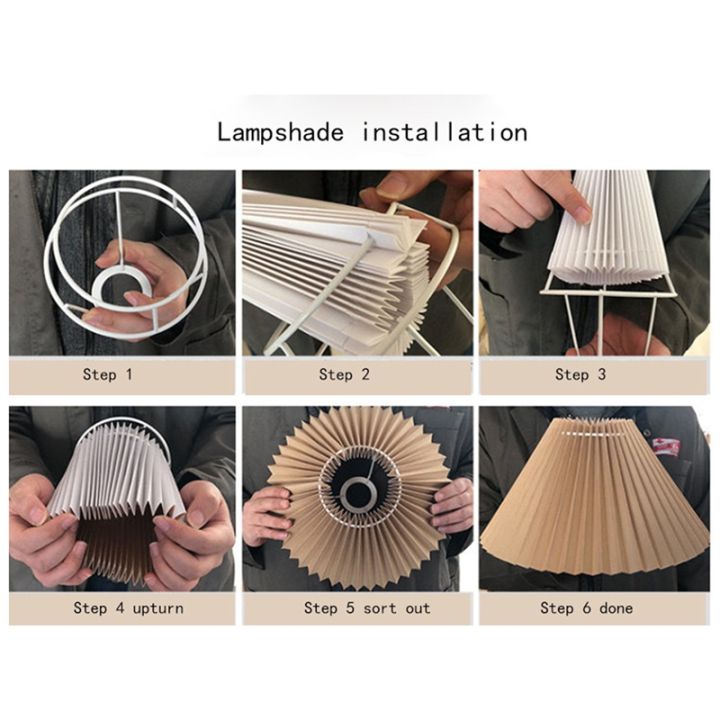 Lampshade installation

Step 1

Step 2

Step 3

Step 4 upturn

Step 5 sort out

Step 6 done