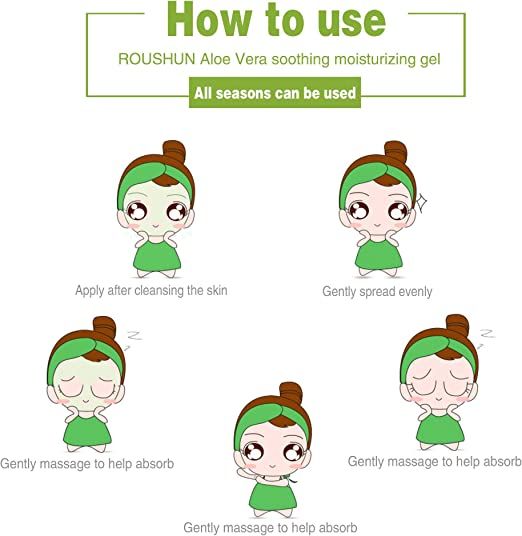 How to use

ROUSHUN Aloe Vera soothing moisturizing gel

All seasons can be used

Apply after cleansing the skin

Gently spread evenly

Gently massage to help absorb

Gently massage to help absorb

Gently massage to help absorb