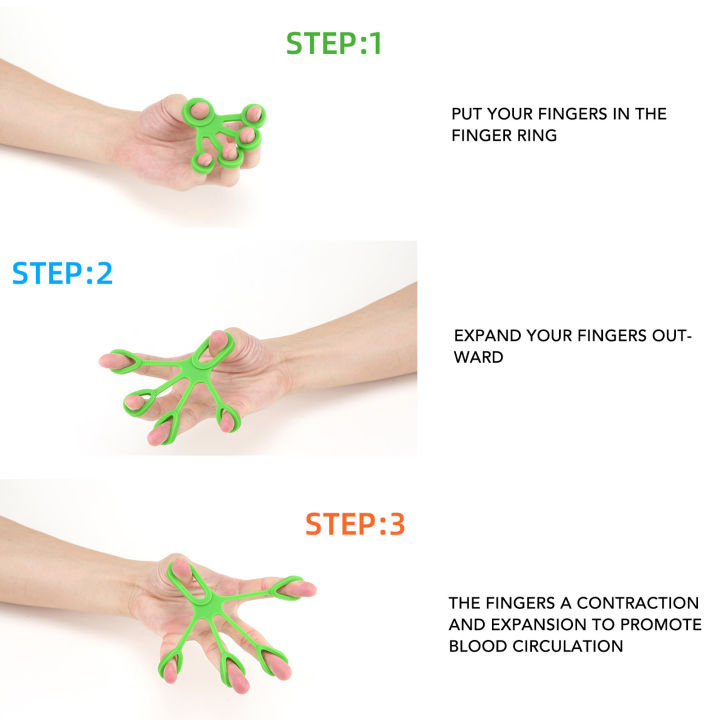 STEP:1

PUT YOUR FINGERS IN THE FINGER RING

STEP:2

EXPAND YOUR FINGERS OUTWARD

STEP:3

THE FINGERS A CONTRACTION AND EXPANSION TO PROMOTE BLOOD CIRCULATION