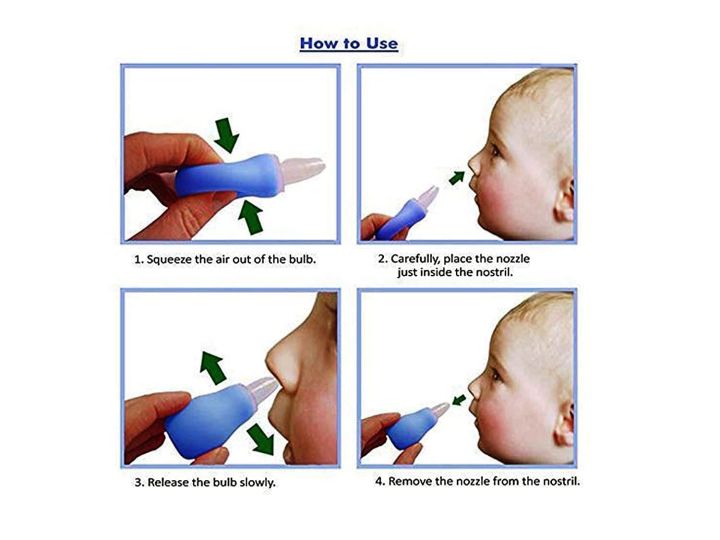 How to Use

1. Squeeze the air out of the bulb.

2. Carefully, place the nozzle just inside the nostril.

3. Release the bulb slowly.

4. Remove the nozzle from the nostril.