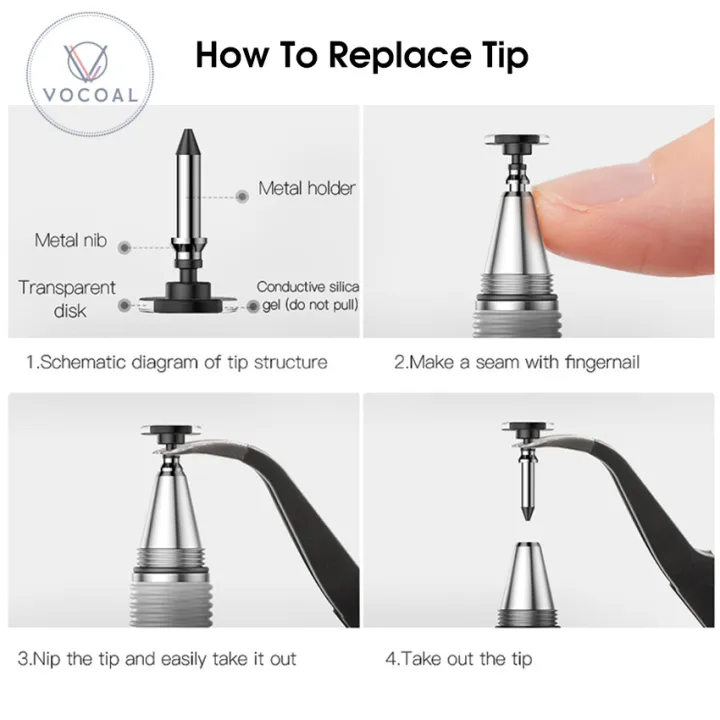 VOCOAL

How To Replace Tip

Metal holder

Metal nib

Transparent disk

Conductive silica gel (do not pull)

1.Schematic diagram of tip structure

2.Make a seam with fingernail

3.Nip the tip and easily take it out

4.Take out the tip