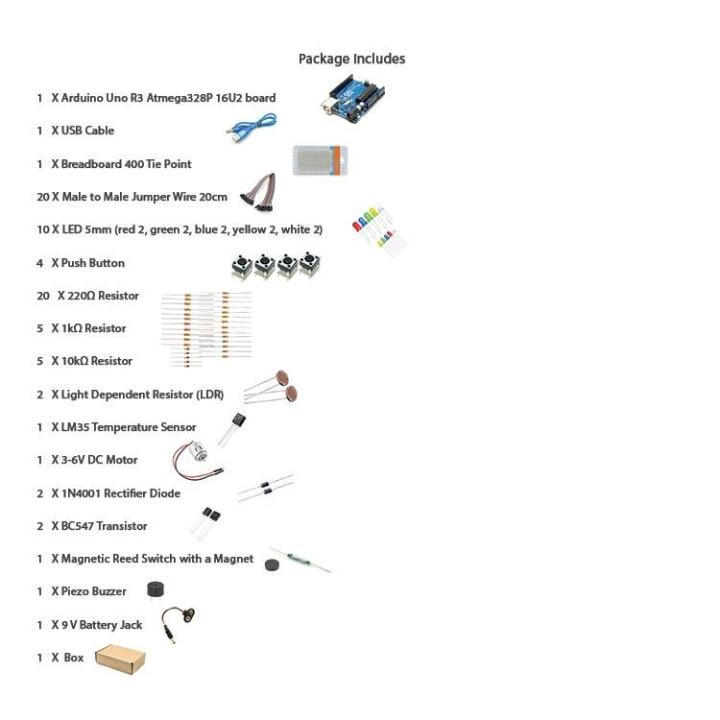 Package Includes

1 X Arduino Uno R3 Atmega328P 16U2 board

1 X USB Cable

1 X Breadboard 400 Tie Point

20 X Male to Male Jumper Wire 20cm

10 X LED 5mm (red 2, green 2, blue 2, yellow 2, white 2)

4 X Push Button

20 X 220Ω Resistor

5 X 1kΩ Resistor

5 X 10kΩ Resistor

2 X Light Dependent Resistor (LDR)

1 X LM35 Temperature Sensor

1 X 3-6V DC Motor

2 X 1N4001 Rectifier Diode

2 X BC547 Transistor

1 X Magnetic Reed Switch with a Magnet

1 X Piezo Buzzer

1 X 9 V Battery Jack

1 X Box