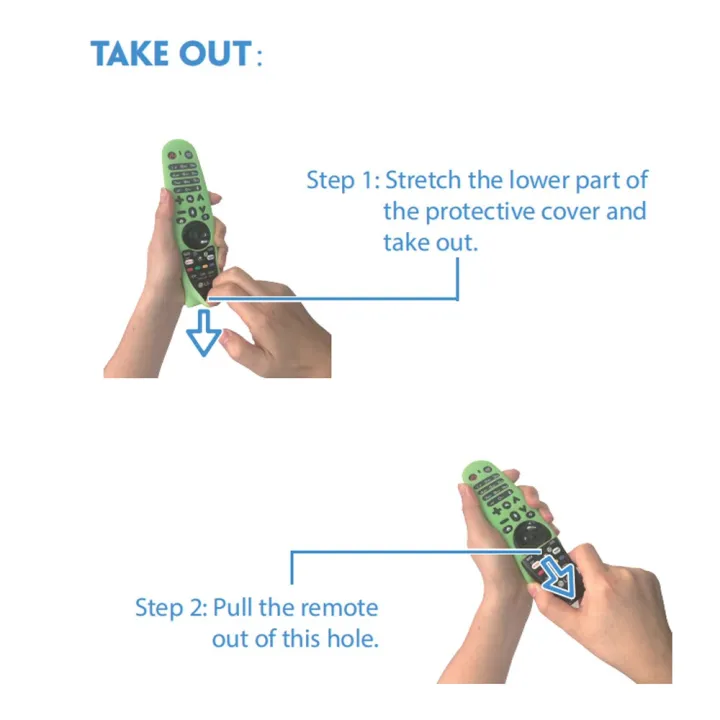 TAKE OUT:

Step 1: Stretch the lower part of the protective cover and take out.

Step 2: Pull the remote out of this hole.