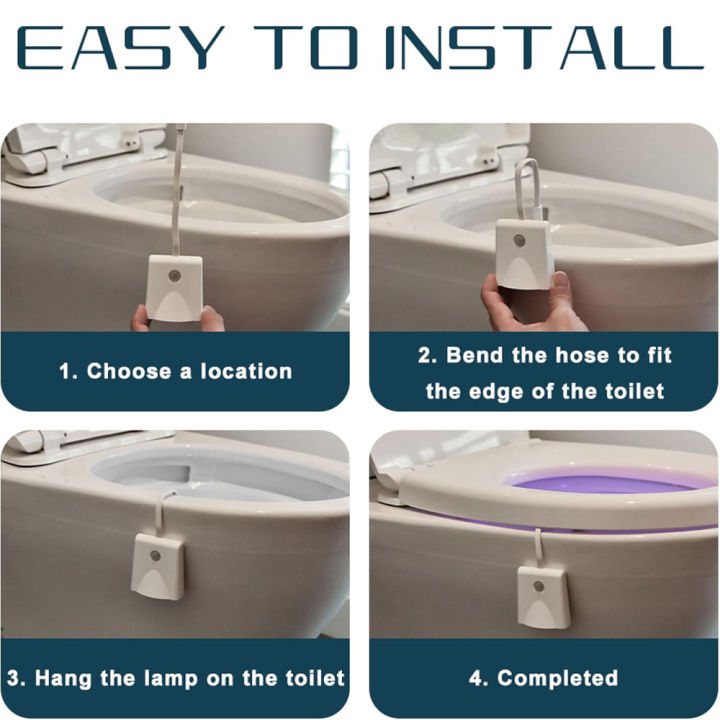 EASY TO INSTALL

1. Choose a location

2. Bend the hose to fit the edge of the toilet

3. Hang the lamp on the toilet

4. Completed