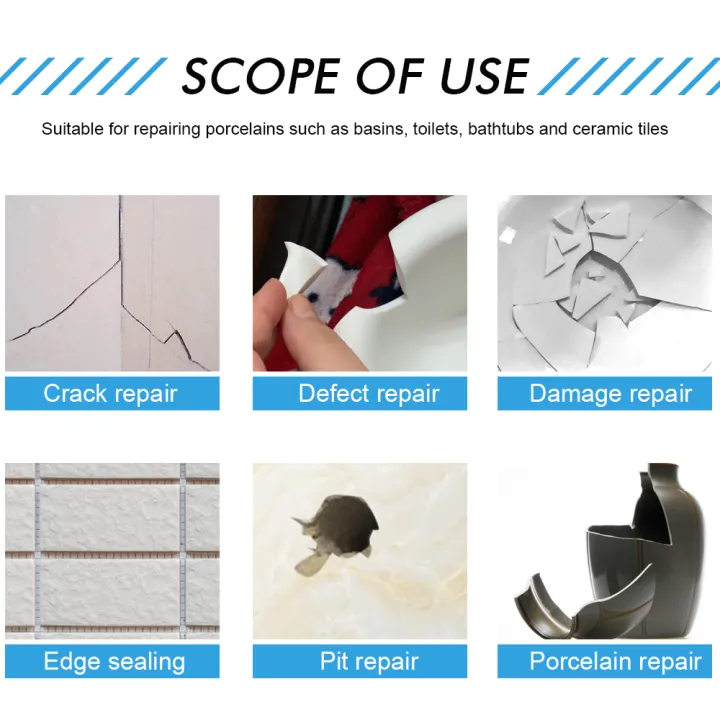 SCOPE OF USE

Suitable for repairing porcelains such as basins, toilets, bathtubs and ceramic tiles

Crack repair

Defect repair

Damage repair

Edge sealing

Pit repair

Porcelain repair