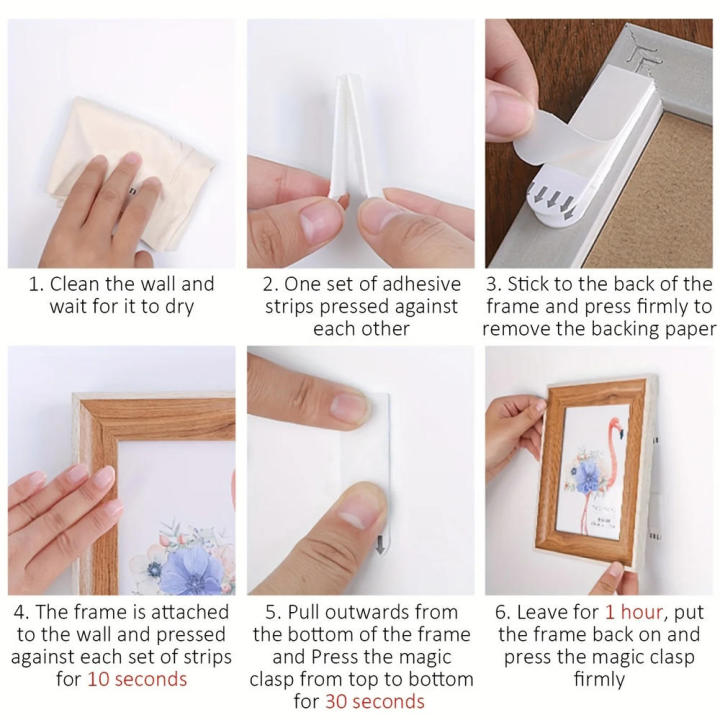 1. Clean the wall and wait for it to dry

2. One set of adhesive strips pressed against each other

3. Stick to the back of the frame and press firmly to remove the backing paper

4. The frame is attached to the wall and pressed against each set of strips for 10 seconds

5. Pull outwards from the bottom of the frame and Press the magic clasp from top to bottom for 30 seconds

6. Leave for 1 hour, put the frame back on and press the magic clasp firmly