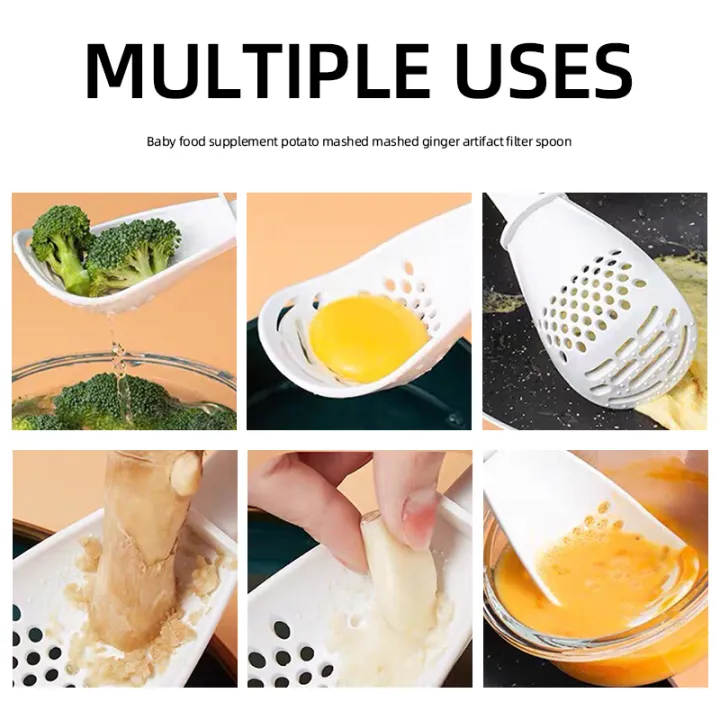 MULTIPLE USES

Baby food supplement potato mashed mashed ginger artifact filter spoon