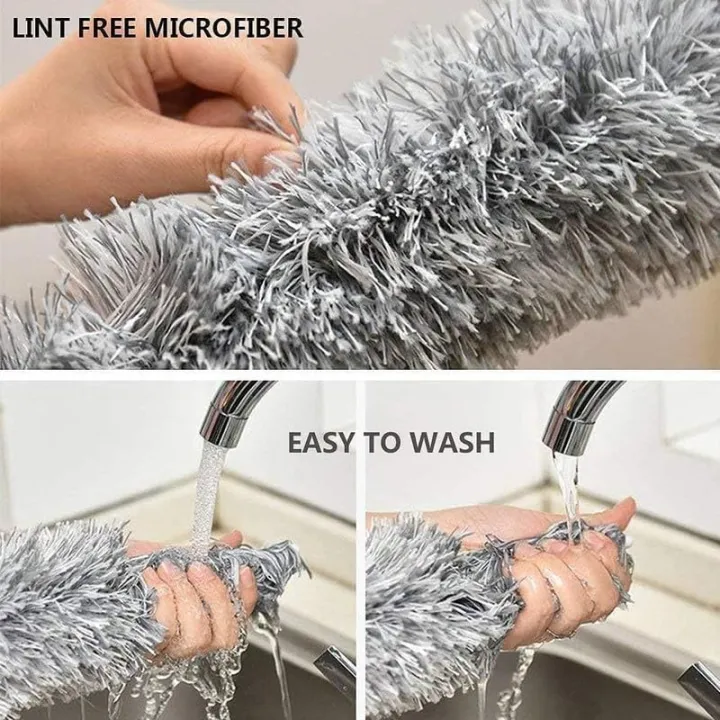 LINT FREE MICROFIBER

EASY TO WASH