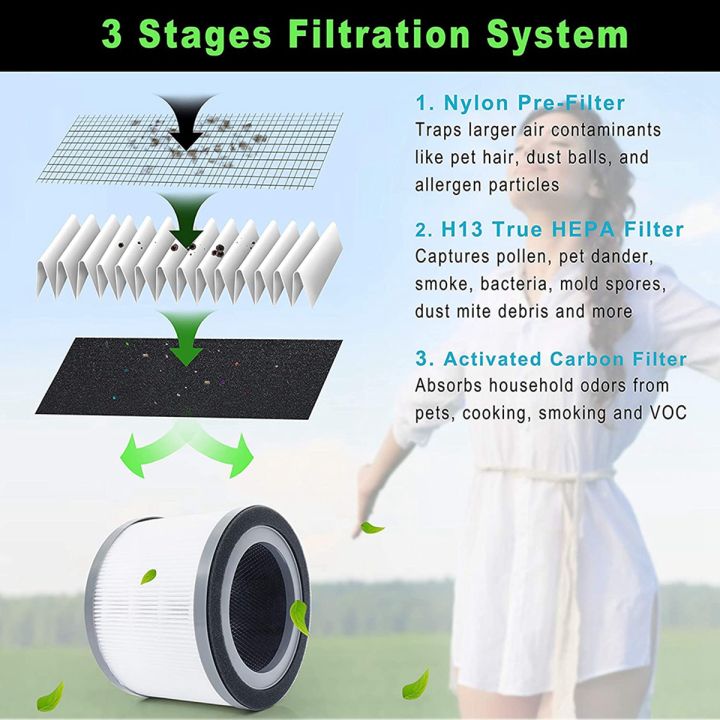 3 Stages Filtration System

1. Nylon Pre-Filter
Traps larger air contaminants like pet hair, dust balls, and allergen particles

2. H13 True HEPA Filter
Captures pollen, pet dander, smoke, bacteria, mold spores, dust mite debris and more

3. Activated Carbon Filter
Absorbs household odors from pets, cooking, smoking and VOC