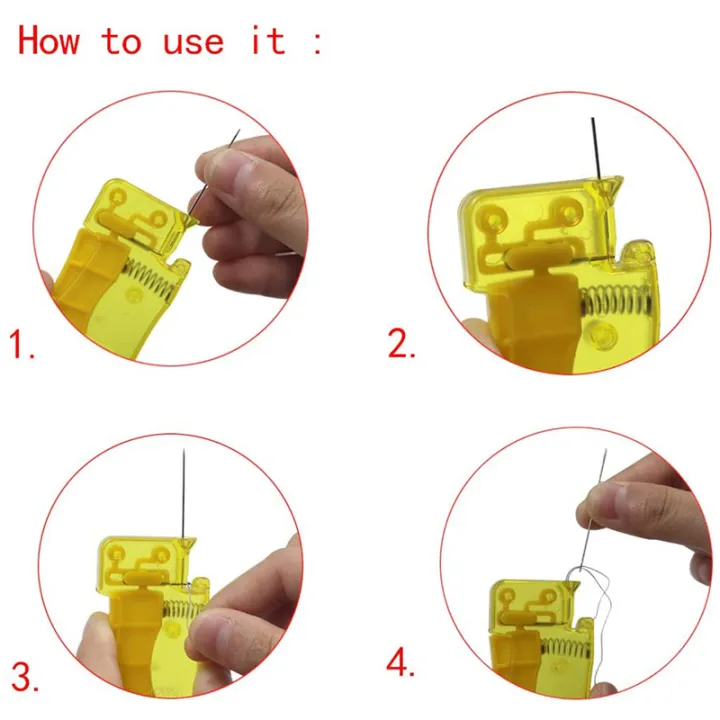 How to use it :

1.

2.

3.

4.