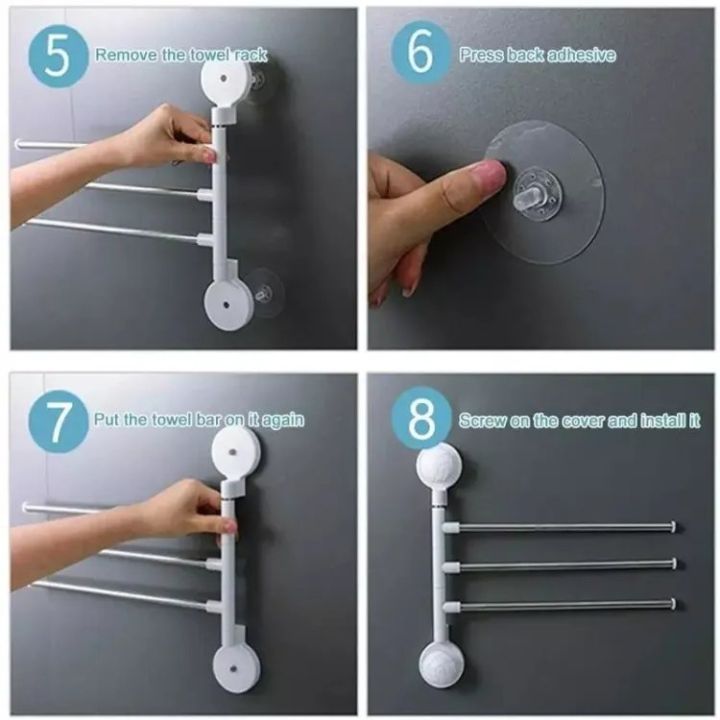 5 Remove the towel rack

6 Press back adhesive

7 Put the towel bar on it again

8 Screw on the cover and install it