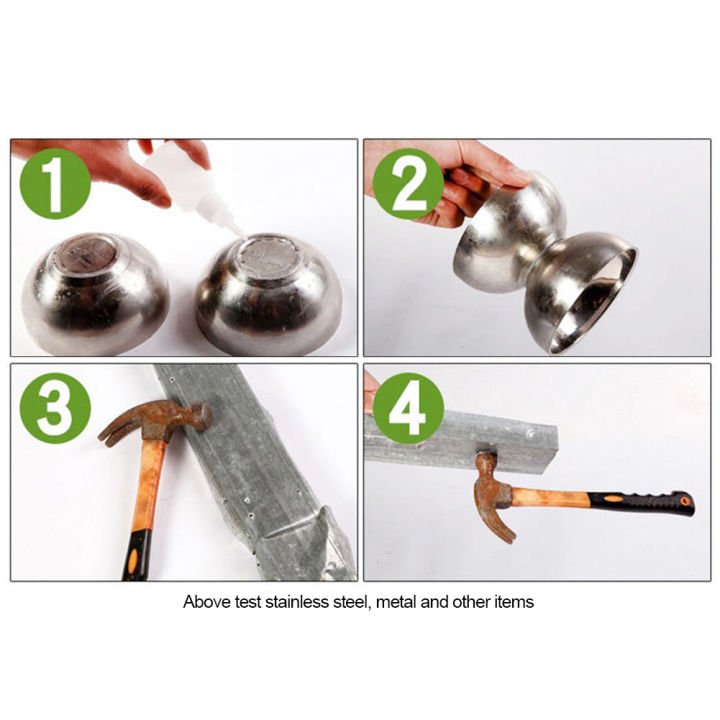 1

2

3

4

Above test stainless steel, metal and other items