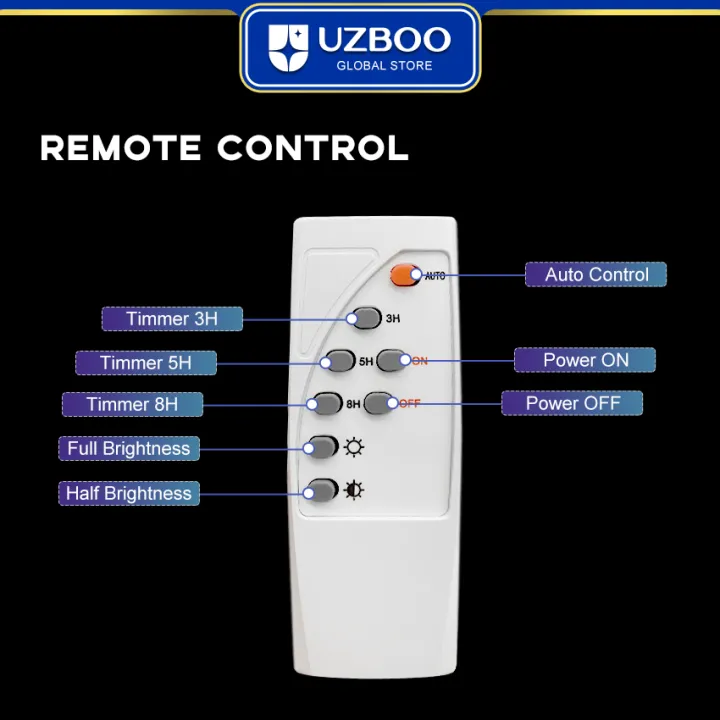 UZBOO
GLOBAL STORE

REMOTE CONTROL

AUTO
Auto Control

Timmer 3H
3H

Timmer 5H
5H
ON
Power ON

Timmer 8H
8H
OFF
Power OFF

Full Brightness

Half Brightness