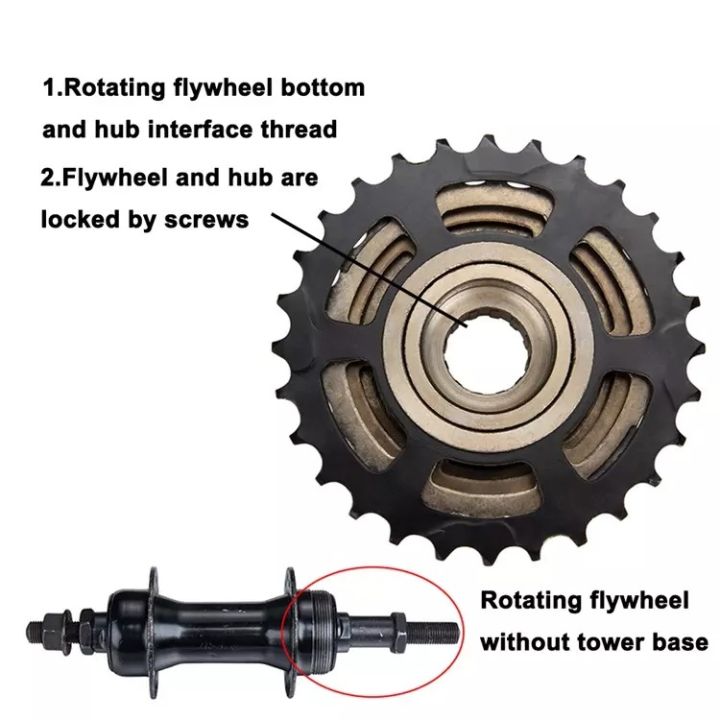 1.Rotating flywheel bottom and hub interface thread

2.Flywheel and hub are locked by screws

Rotating flywheel without tower base