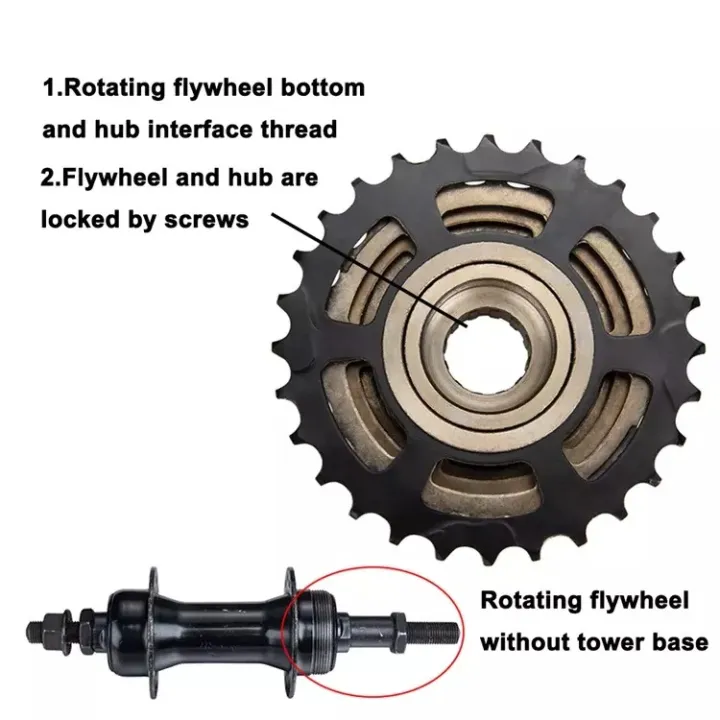 1.Rotating flywheel bottom and hub interface thread

2.Flywheel and hub are locked by screws

Rotating flywheel without tower base