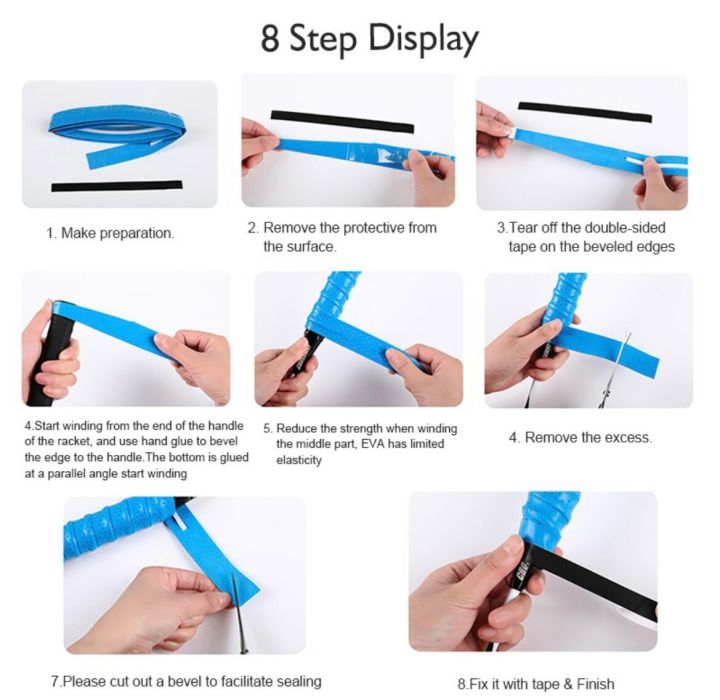 8 Step Display

1. Make preparation.

2. Remove the protective from the surface.

3.Tear off the double-sided tape on the beveled edges

4.Start winding from the end of the handle of the racket, and use hand glue to bevel the edge to the handle.The bottom is glued at a parallel angle start winding

5. Reduce the strength when winding the middle part, EVA has limited elasticity

4. Remove the excess.

7.Please cut out a bevel to facilitate sealing

8.Fix it with tape & Finish