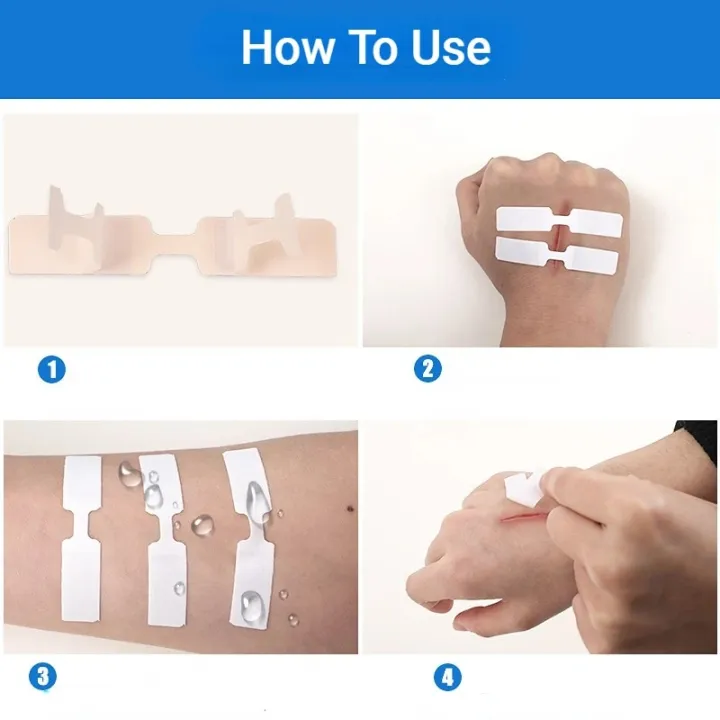 How To Use

1

2

3

4