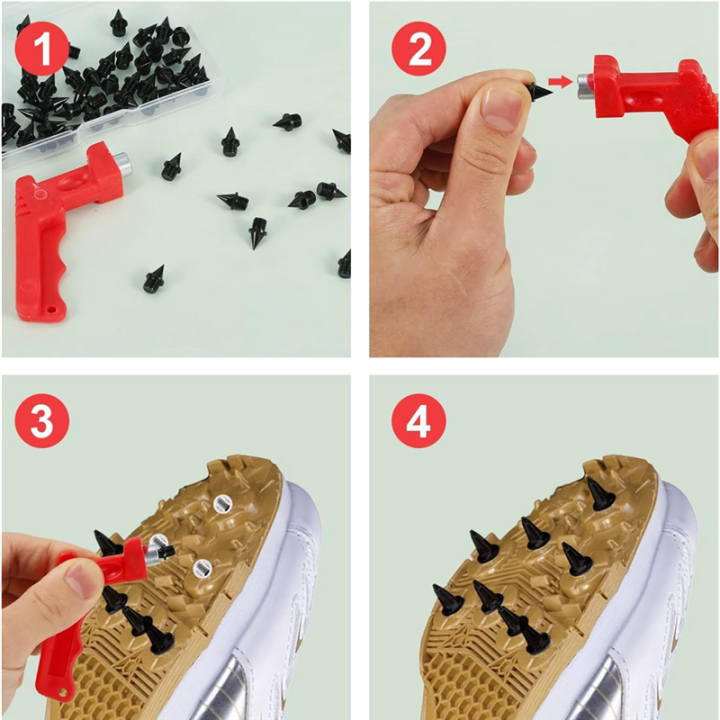 1

2

3

4